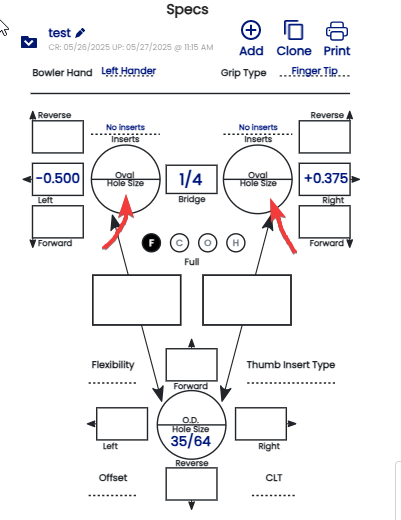 Specs

test

CR: 05/26/2025 UP: 05/27/2025 @ 11:15 AM

Add Clone Print

Bowler Hand Left Hander

Grip Type Finger Tip

Reverse

No inserts
Inserts

No inserts
Inserts

Reverse

-0.500

Oval
Hole Size

1/4

Oval
Hole Size

+0.375

Left

Bridge

Right

Forward

Forward

F C O H

Full

Flexibility

Thumb Insert Type

Forward

O.D.
Hole Size
35/64

Left

Right

Reverse

Offset

CLT